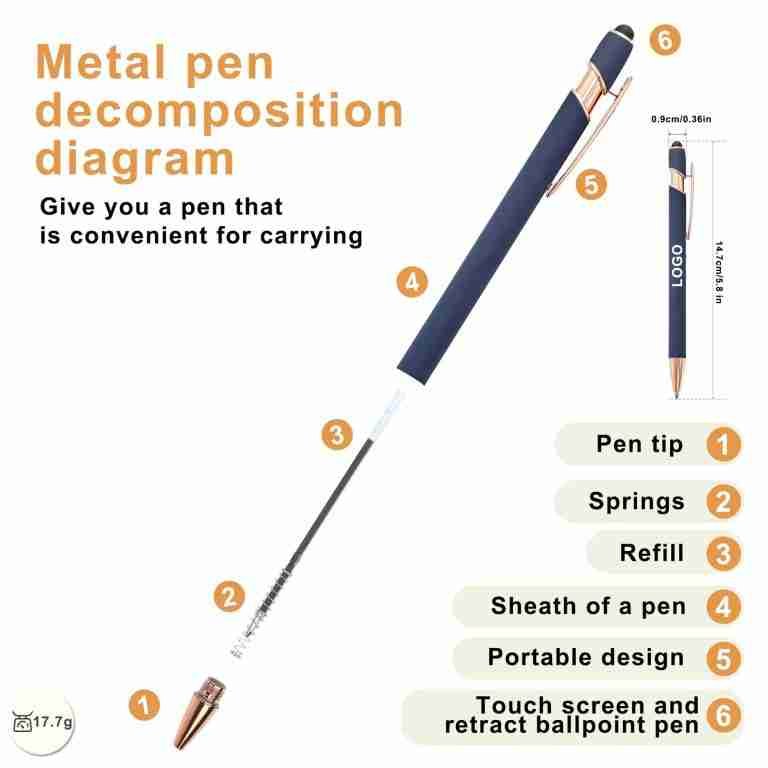 Metal pen decomposition diagram

Give you a pen that is convenient for carrying

6

5

4

3

2

1

0.9cm/0.36in

LOGO

14.7cm/5.8 in

Pen tip 1

Springs 2

Refill 3

Sheath of a pen 4

Portable design 5

Touch screen and retract ballpoint pen 6

17.7g